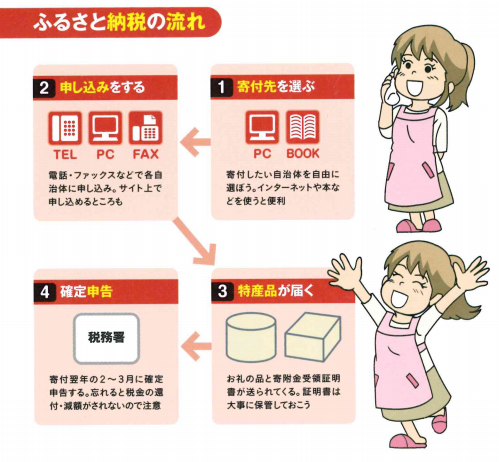 ふるさと納税の流れ

1 寄付先を選ぶ

PC BOOK

寄付したい自治体を自由に選ぼう。インターネットや本などを使うと便利

2 申し込みをする

TEL PC FAX

電話・ファックスなどで各自治体に申し込み。サイト上で申し込めるところも

3 特産品が届く

お礼の品と寄附金受領証明書が送られてくる。証明書は大事に保管しておこう

4 確定申告

税務署

寄付翌年の2～3月に確定申告する。忘れると税金の還付・減額がされないので注意